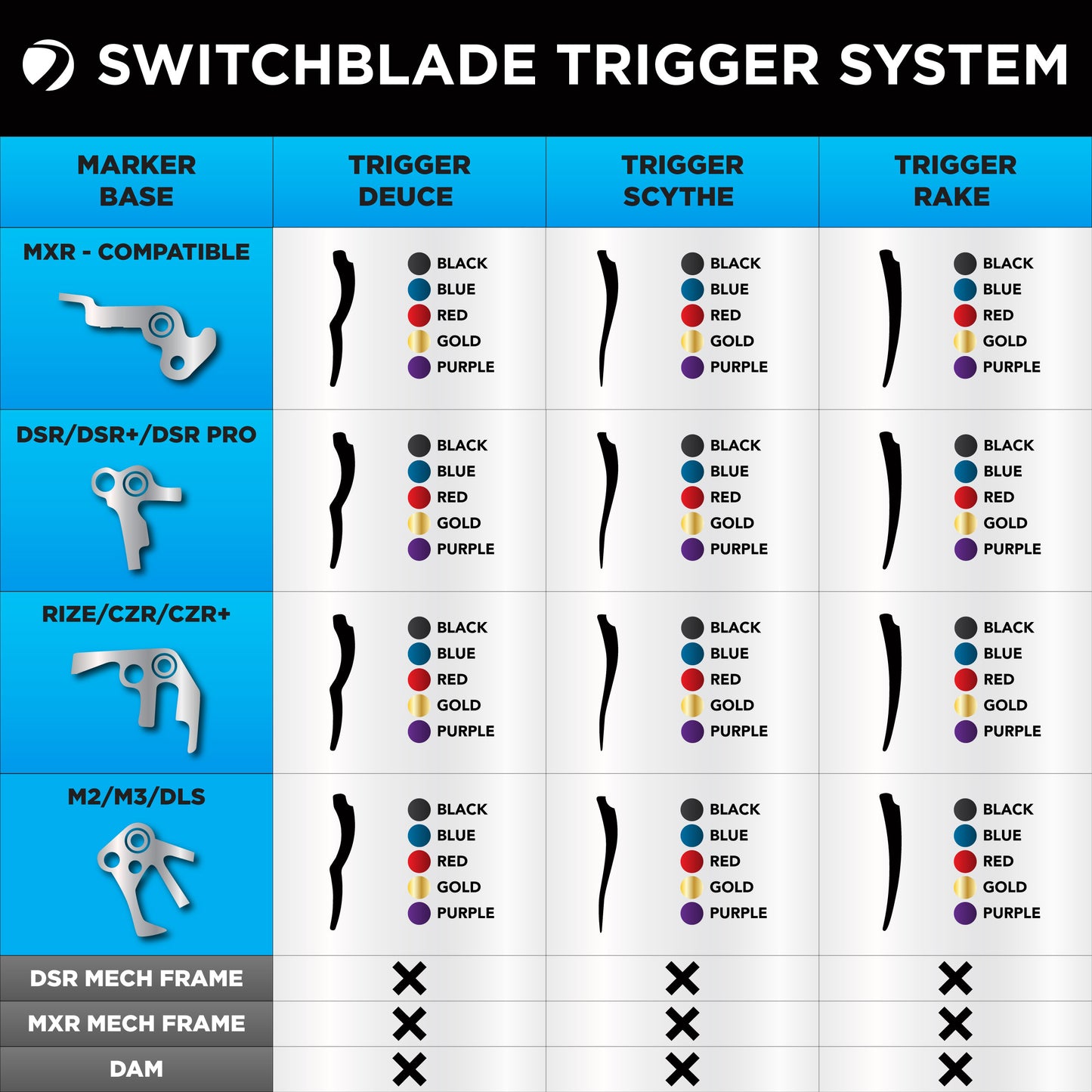 SWITCHBLADE TRIGGER SYSTEM

| MARKER BASE | TRIGGER DEUCE | TRIGGER SCYTHE | TRIGGER RAKE |
|---|---|---|---|
| MXR - COMPATIBLE | BLACK BLUE RED GOLD PURPLE | BLACK BLUE RED GOLD PURPLE | BLACK BLUE RED GOLD PURPLE |
| DSR/DSR+/DSR PRO | BLACK BLUE RED GOLD PURPLE | BLACK BLUE RED GOLD PURPLE | BLACK BLUE RED GOLD PURPLE |
| RIZE/CZR/CZR+ | BLACK BLUE RED GOLD PURPLE | BLACK BLUE RED GOLD PURPLE | BLACK BLUE RED GOLD PURPLE |
| M2/M3/DLS | BLACK BLUE RED GOLD PURPLE | BLACK BLUE RED GOLD PURPLE | BLACK BLUE RED GOLD PURPLE |
| DSR MECH FRAME | ✕ | ✕ | ✕ |
| MXR MECH FRAME | ✕ | ✕ | ✕ |
| DAM | ✕ | ✕ | ✕ |