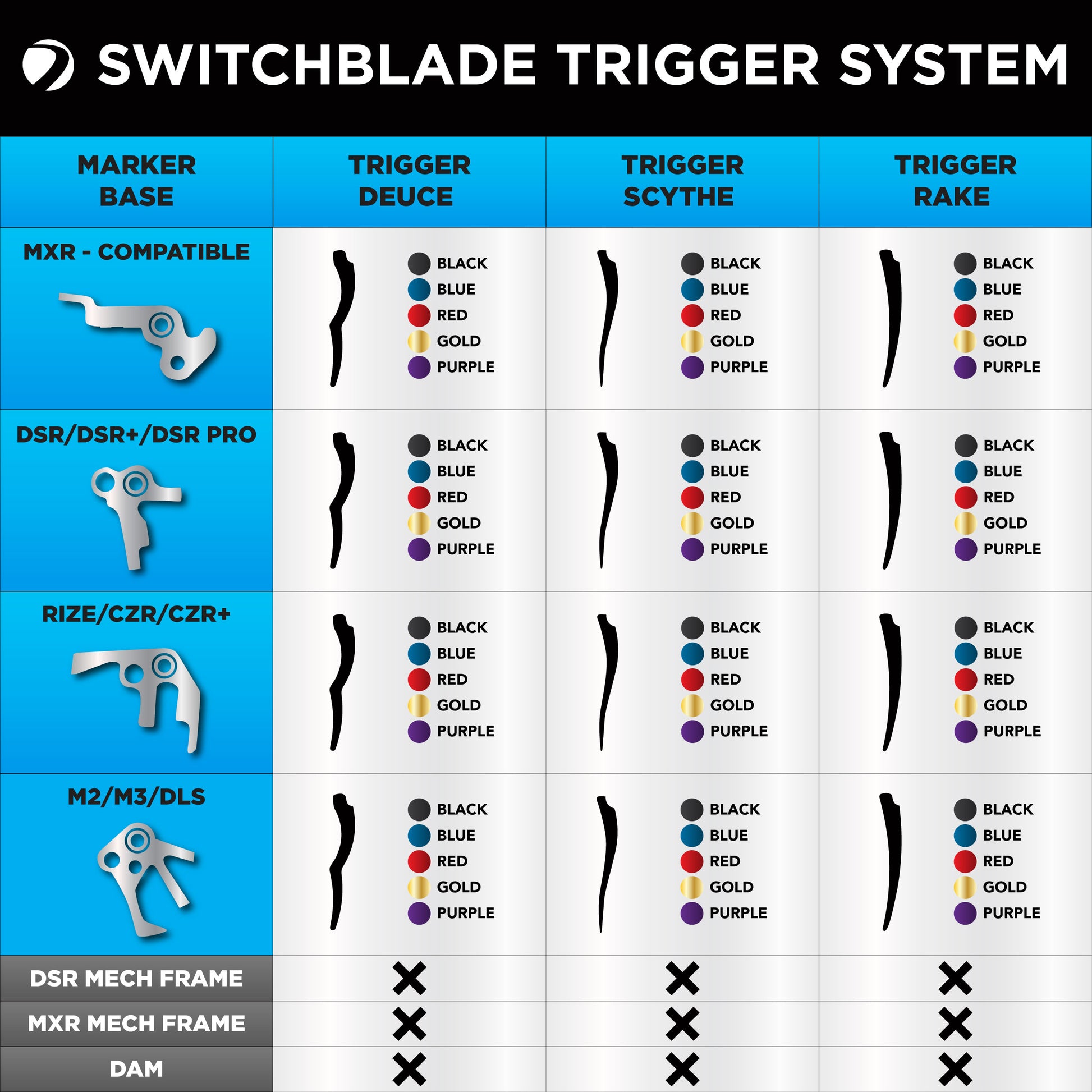 SWITCHBLADE TRIGGER SYSTEM

| MARKER BASE | TRIGGER DEUCE | TRIGGER SCYTHE | TRIGGER RAKE |
|---|---|---|---|
| MXR - COMPATIBLE | BLACK BLUE RED GOLD PURPLE | BLACK BLUE RED GOLD PURPLE | BLACK BLUE RED GOLD PURPLE |
| DSR/DSR+/DSR PRO | BLACK BLUE RED GOLD PURPLE | BLACK BLUE RED GOLD PURPLE | BLACK BLUE RED GOLD PURPLE |
| RIZE/CZR/CZR+ | BLACK BLUE RED GOLD PURPLE | BLACK BLUE RED GOLD PURPLE | BLACK BLUE RED GOLD PURPLE |
| M2/M3/DLS | BLACK BLUE RED GOLD PURPLE | BLACK BLUE RED GOLD PURPLE | BLACK BLUE RED GOLD PURPLE |
| DSR MECH FRAME | ✕ | ✕ | ✕ |
| MXR MECH FRAME | ✕ | ✕ | ✕ |
| DAM | ✕ | ✕ | ✕ |